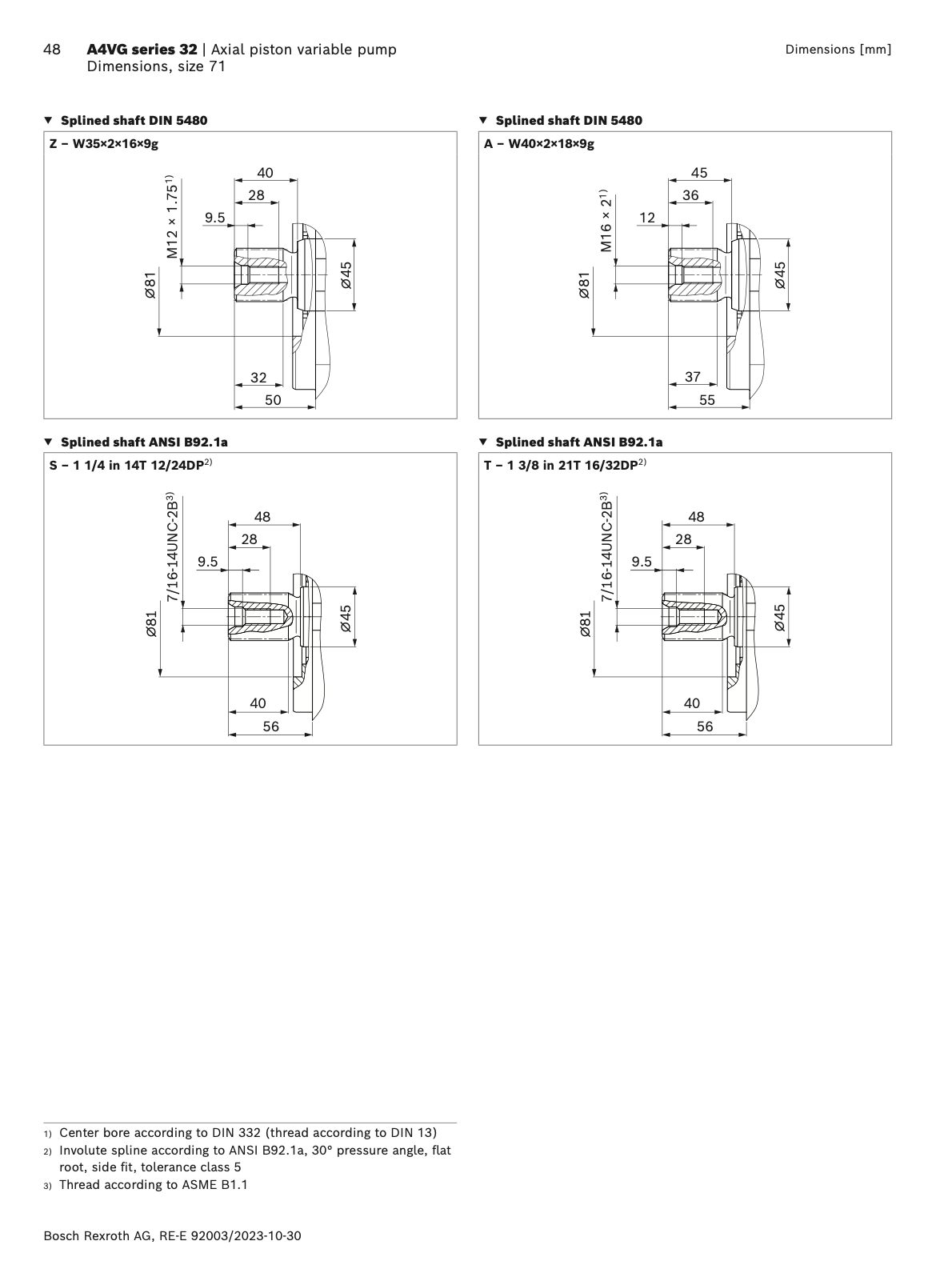 48 **A4VG series 32** | Axial piston variable pump
Dimensions, size 71

Dimensions [mm]

▼ Splined shaft DIN 5480

Z – W35×2×16×9g

40
28
9.5
M12 × 1.75$^{1)}$
Ø81
Ø45
32
50

▼ Splined shaft DIN 5480

A – W40×2×18×9g

45
36
12
M16 × 2$^{1)}$
Ø81
Ø45
37
55

▼ Splined shaft ANSI B92.1a

S – 1 1/4 in 14T 12/24DP$^{2)}$

48
28
9.5
7/16-14UNC-2B$^{3)}$
Ø81
Ø45
40
56

▼ Splined shaft ANSI B92.1a

T – 1 3/8 in 21T 16/32DP$^{2)}$

48
28
9.5
7/16-14UNC-2B$^{3)}$
Ø81
Ø45
40
56

1) Center bore according to DIN 332 (thread according to DIN 13)
2) Involute spline according to ANSI B92.1a, 30° pressure angle, flat root, side fit, tolerance class 5
3) Thread according to ASME B1.1

Bosch Rexroth AG, RE-E 92003/2023-10-30